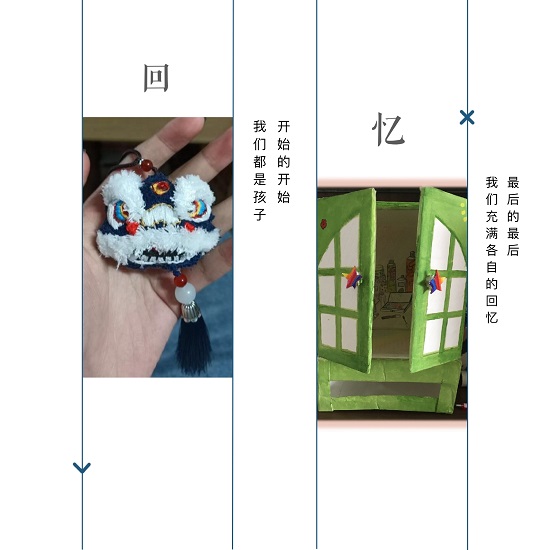 回

开始的开始
我们都是孩子

忆

最后的最后
我们充满各自的回忆